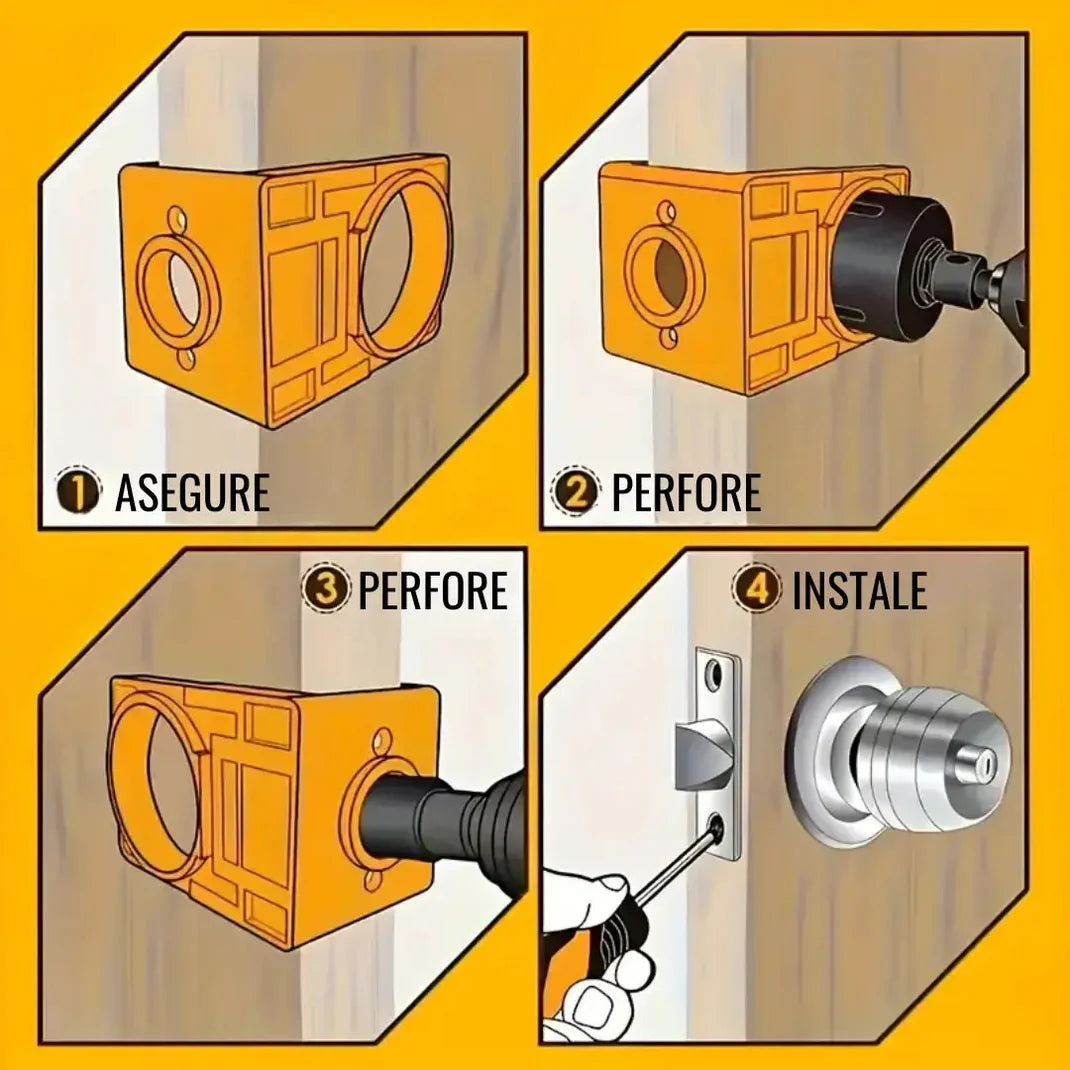 1 ASEGURE

2 PERFORE

3 PERFORE

4 INSTALE